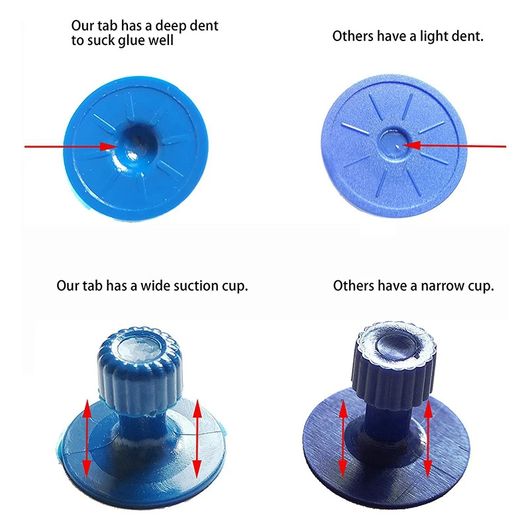 Our tab has a deep dent to suck glue well

Others have a light dent.

Our tab has a wide suction cup.

Others have a narrow cup.