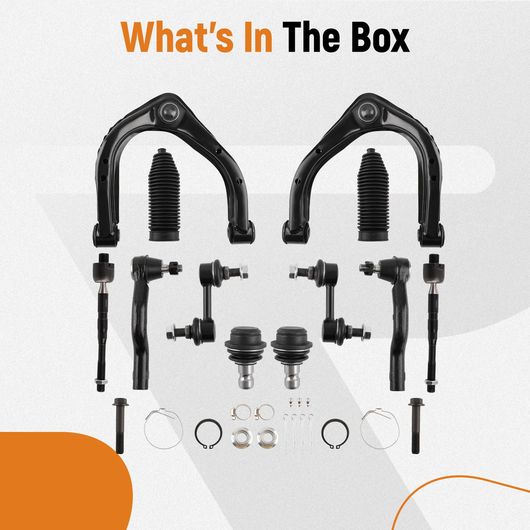 What's In The Box