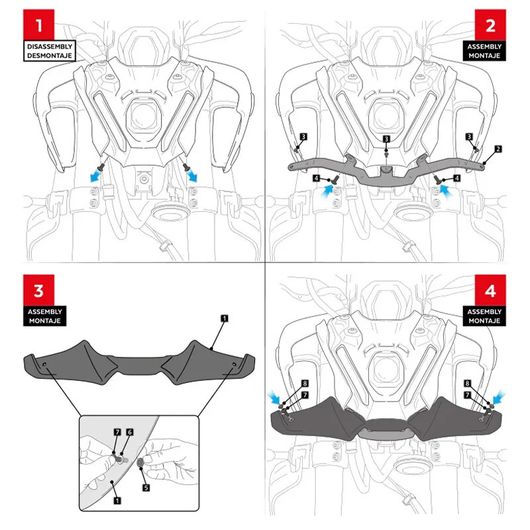 1
DISASSEMBLY
DESMONTAJE

2
ASSEMBLY
MONTAJE

3
3
3
2
4
4

3
ASSEMBLY
MONTAJE

1
7
6
5
1

4
ASSEMBLY
MONTAJE

8
7
8
7