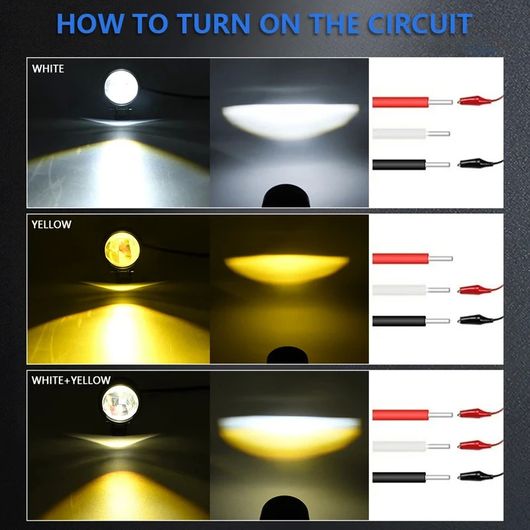 HOW TO TURN ON THE CIRCUIT

WHITE

YELLOW

WHITE+YELLOW