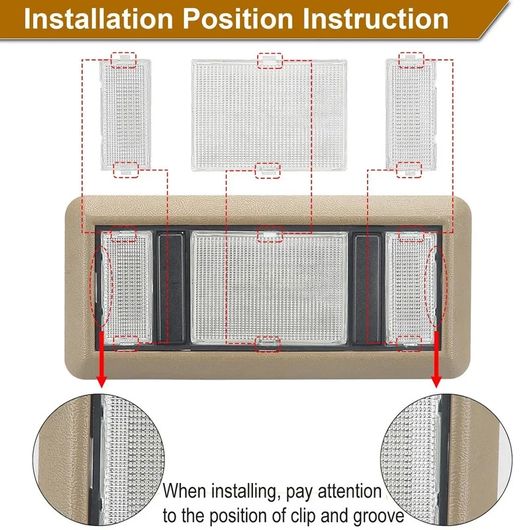 Installation Position Instruction

When installing, pay attention to the position of clip and groove