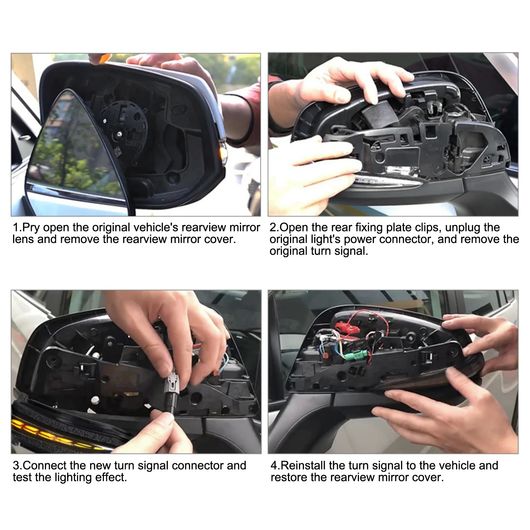 1.Pry open the original vehicle's rearview mirror lens and remove the rearview mirror cover.

2.Open the rear fixing plate clips, unplug the original light's power connector, and remove the original turn signal.

3.Connect the new turn signal connector and test the lighting effect.

4.Reinstall the turn signal to the vehicle and restore the rearview mirror cover.