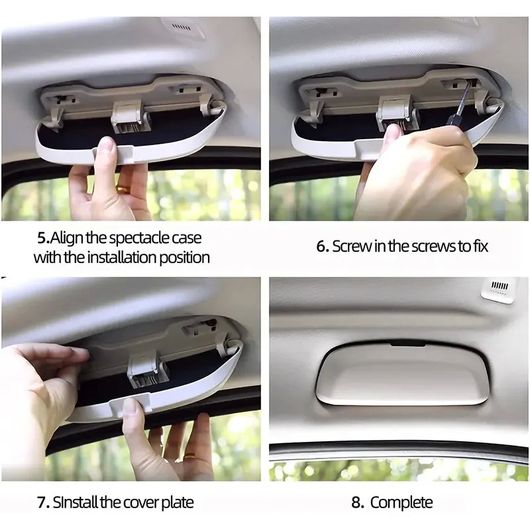 5.Align the spectacle case with the installation position

6. Screw in the screws to fix

7. SInstall the cover plate

8. Complete