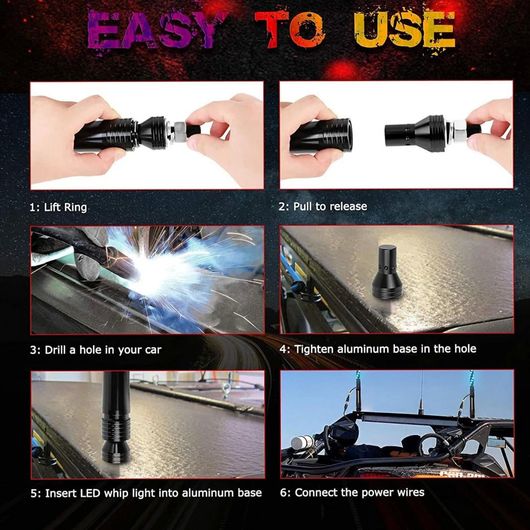 EASY TO USE

1: Lift Ring

2: Pull to release

3: Drill a hole in your car

4: Tighten aluminum base in the hole

5: Insert LED whip light into aluminum base

6: Connect the power wires