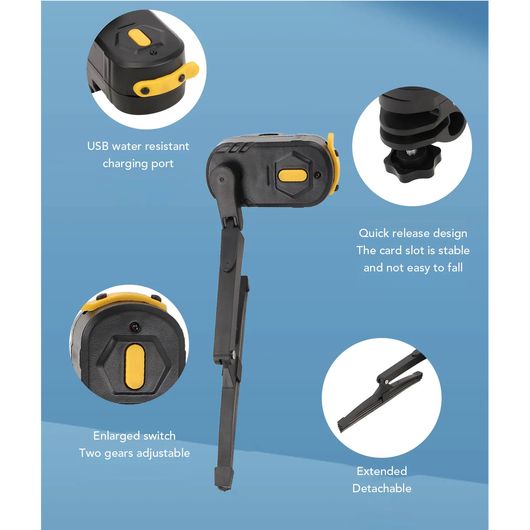 USB water resistant charging port

Quick release design
The card slot is stable and not easy to fall

Enlarged switch
Two gears adjustable

Extended
Detachable